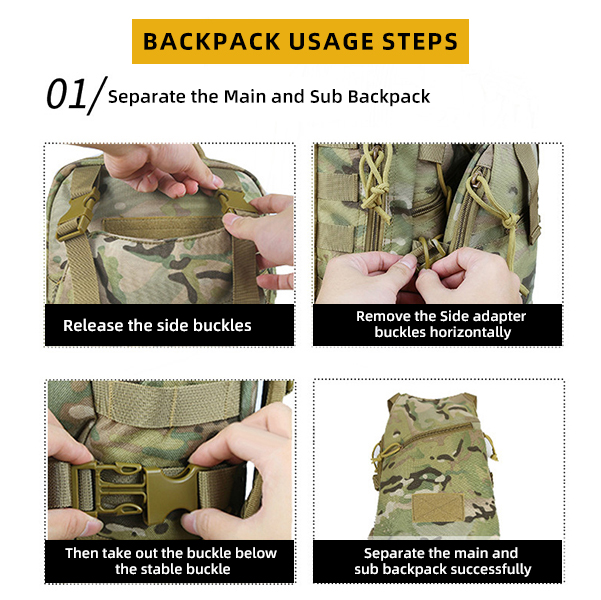 BACKPACK USAGE STEPS

01/ Separate the Main and Sub Backpack

Release the side buckles

Remove the Side adapter buckles horizontally

Then take out the buckle below the stable buckle

Separate the main and sub backpack successfully